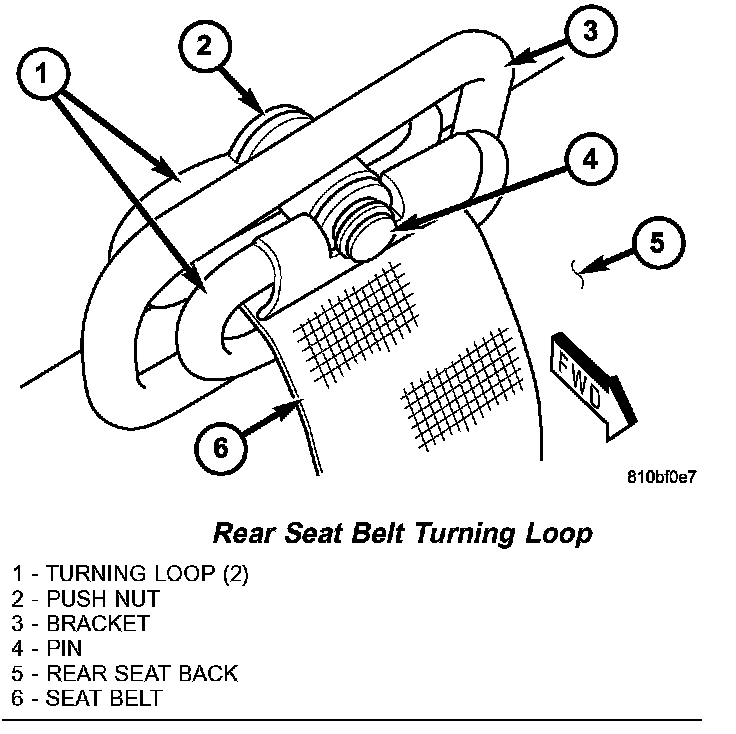 1
2
3
4
5
6
FWD
810bf0e7

Rear Seat Belt Turning Loop

1 - TURNING LOOP (2)
2 - PUSH NUT
3 - BRACKET
4 - PIN
5 - REAR SEAT BACK
6 - SEAT BELT