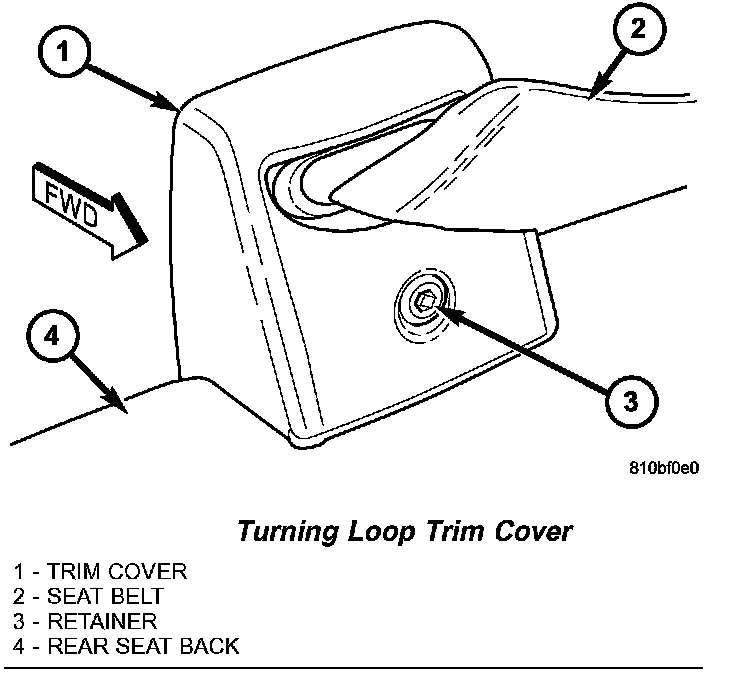 1
2
FWD
4
3
810bf0e0

Turning Loop Trim Cover

1 - TRIM COVER
2 - SEAT BELT
3 - RETAINER
4 - REAR SEAT BACK