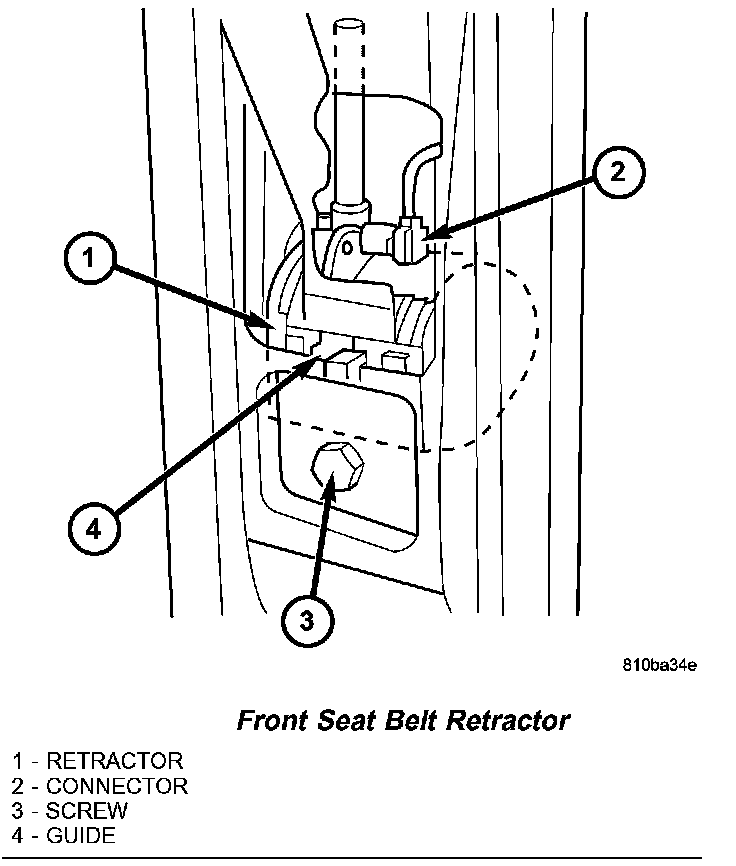 2

1

4

3

810ba34e

Front Seat Belt Retractor

1 - RETRACTOR
2 - CONNECTOR
3 - SCREW
4 - GUIDE