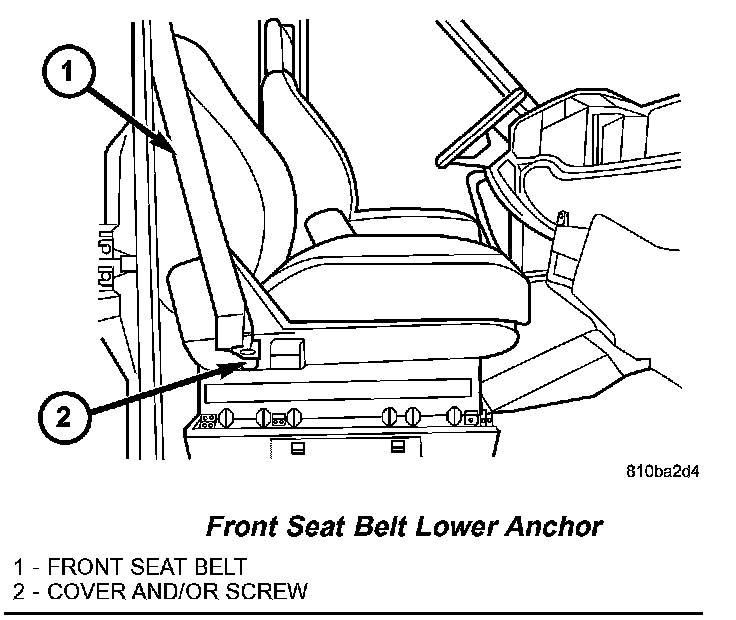 1

2

810ba2d4

Front Seat Belt Lower Anchor

1 - FRONT SEAT BELT
2 - COVER AND/OR SCREW