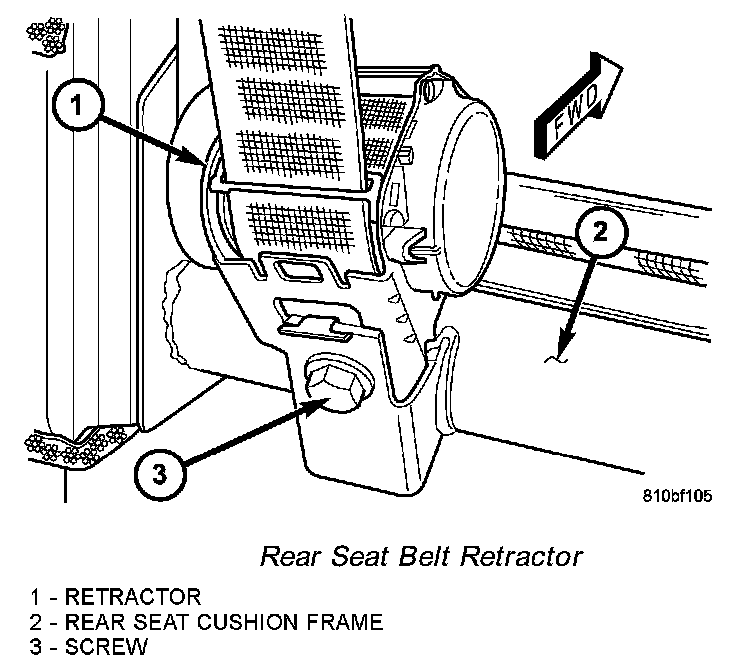 1

FWD

2

3

810bf105

Rear Seat Belt Retractor

1 - RETRACTOR
2 - REAR SEAT CUSHION FRAME
3 - SCREW