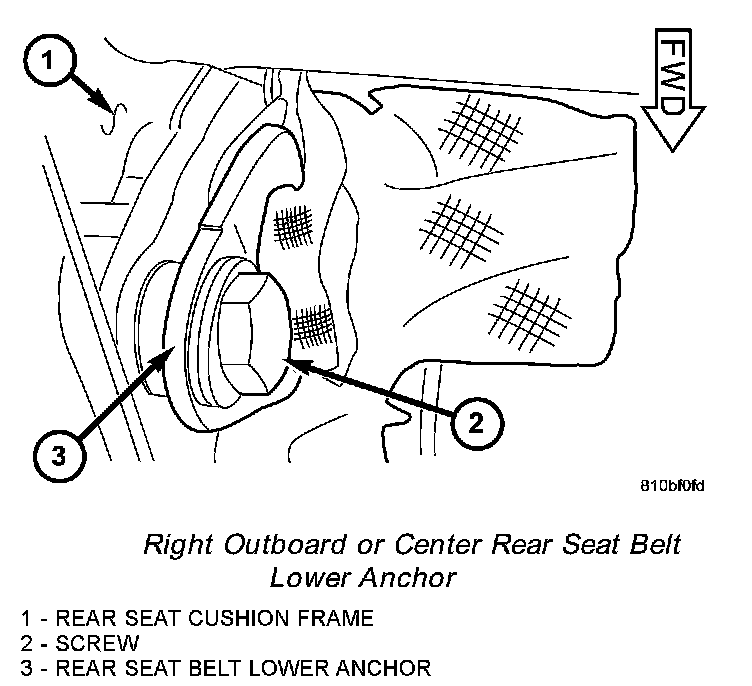 1

FWD

2

3

810bf0fd

Right Outboard or Center Rear Seat Belt Lower Anchor

1 - REAR SEAT CUSHION FRAME
2 - SCREW
3 - REAR SEAT BELT LOWER ANCHOR