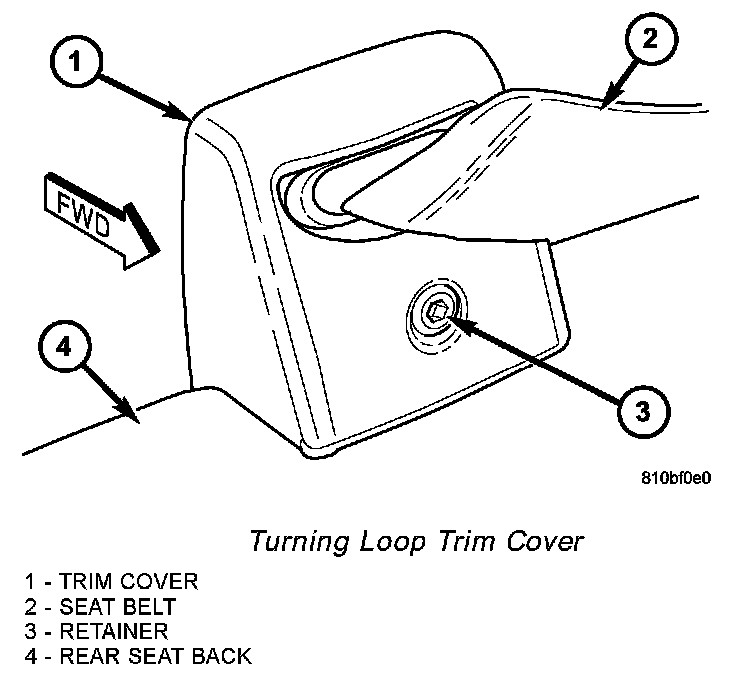 1

2

FWD

4

3

810bf0e0

Turning Loop Trim Cover

1 - TRIM COVER
2 - SEAT BELT
3 - RETAINER
4 - REAR SEAT BACK