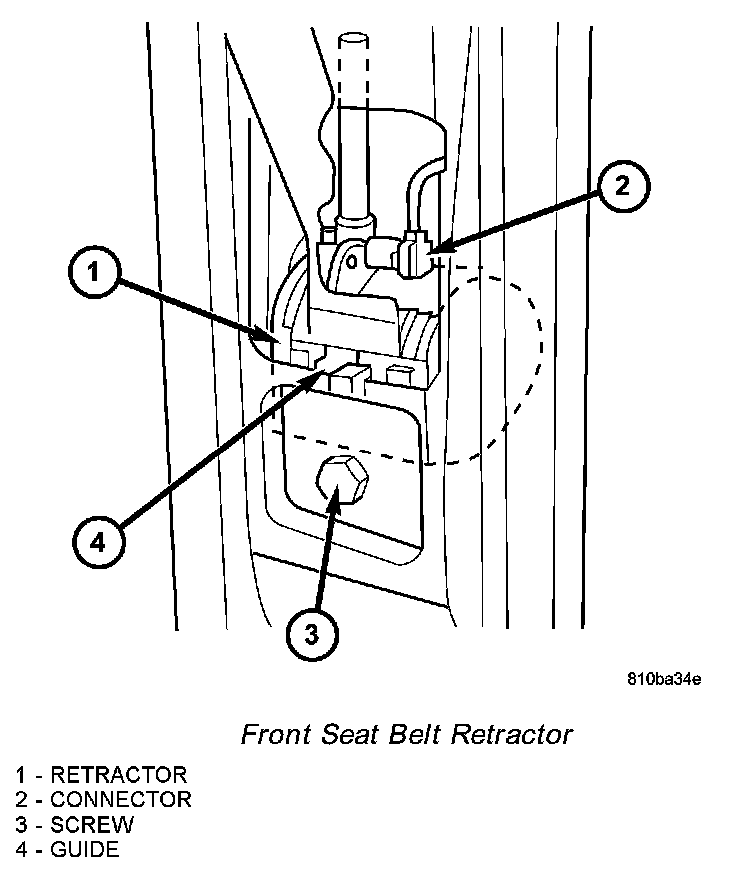 2

1

4

3

810ba34e

Front Seat Belt Retractor

1 - RETRACTOR
2 - CONNECTOR
3 - SCREW
4 - GUIDE