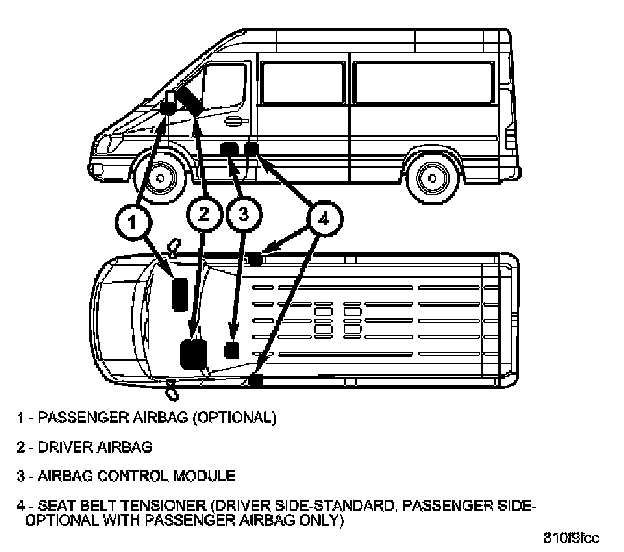 1 2 3 4

1 - PASSENGER AIRBAG (OPTIONAL)

2 - DRIVER AIRBAG

3 - AIRBAG CONTROL MODULE

4 - SEAT BELT TENSIONER (DRIVER SIDE-STANDARD, PASSENGER SIDE-OPTIONAL WITH PASSENGER AIRBAG ONLY)

810f8fcc