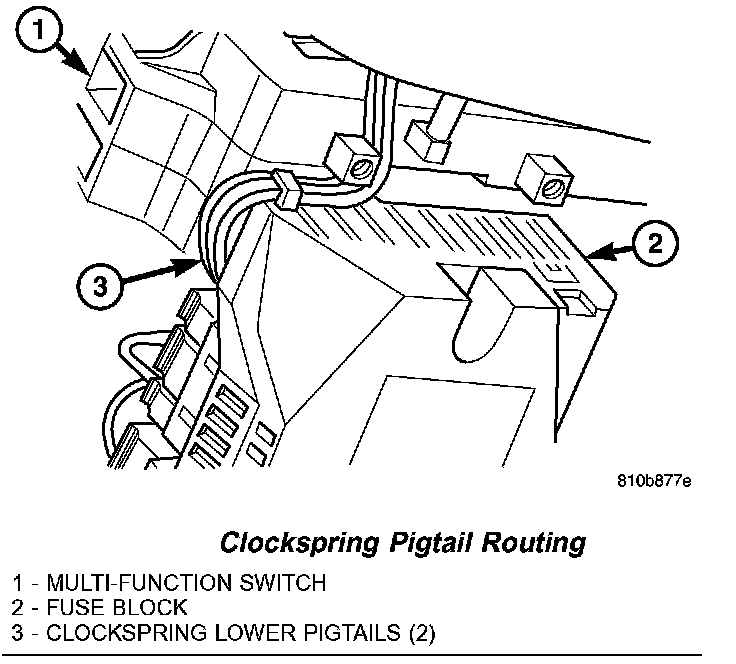 1

2

3

810b877e

Clockspring Pigtail Routing

1 - MULTI-FUNCTION SWITCH
2 - FUSE BLOCK
3 - CLOCKSPRING LOWER PIGTAILS (2)