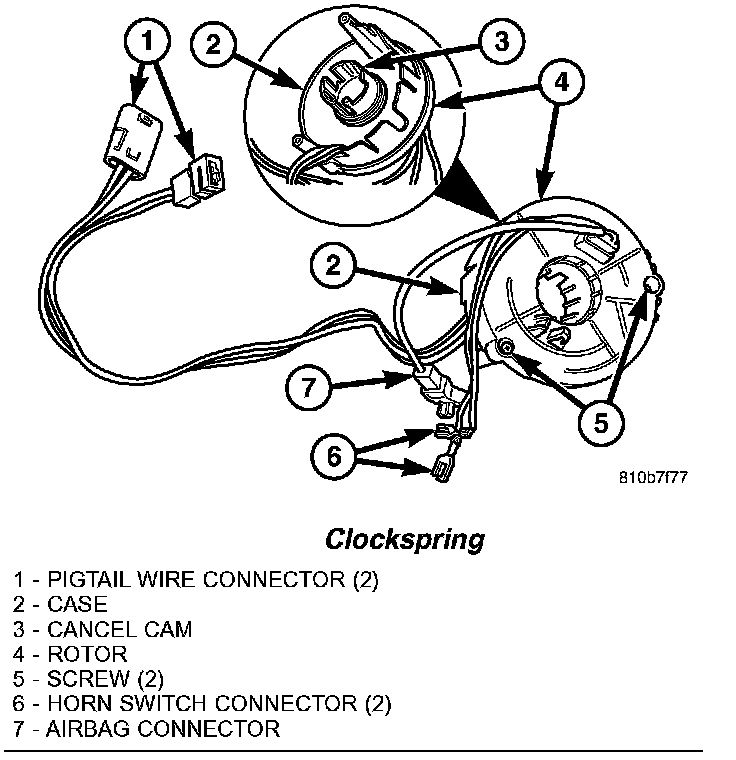 1
2
3
4
2
7
5
6
810b7f77

Clockspring

1 - PIGTAIL WIRE CONNECTOR (2)
2 - CASE
3 - CANCEL CAM
4 - ROTOR
5 - SCREW (2)
6 - HORN SWITCH CONNECTOR (2)
7 - AIRBAG CONNECTOR