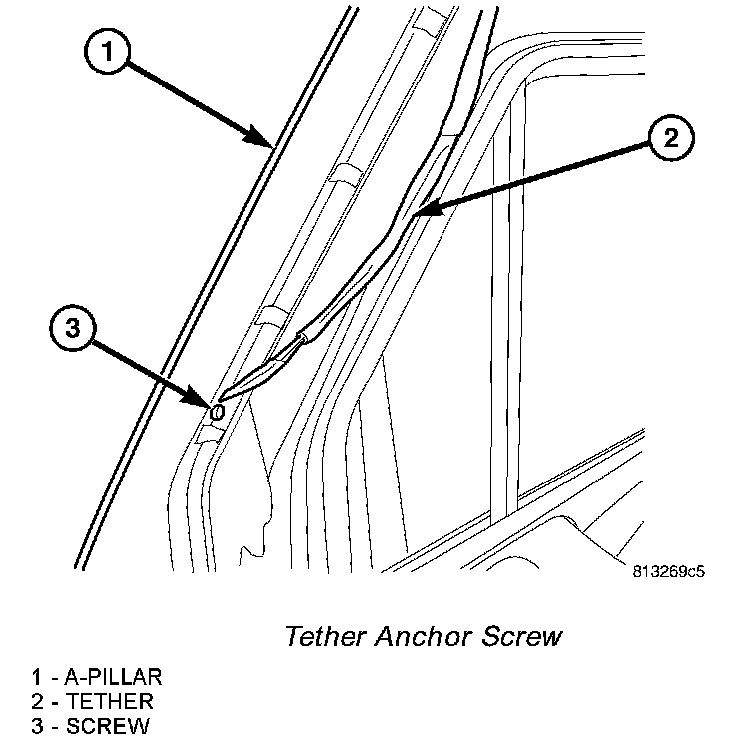 1

2

3

813269c5

Tether Anchor Screw

1 - A-PILLAR
2 - TETHER
3 - SCREW