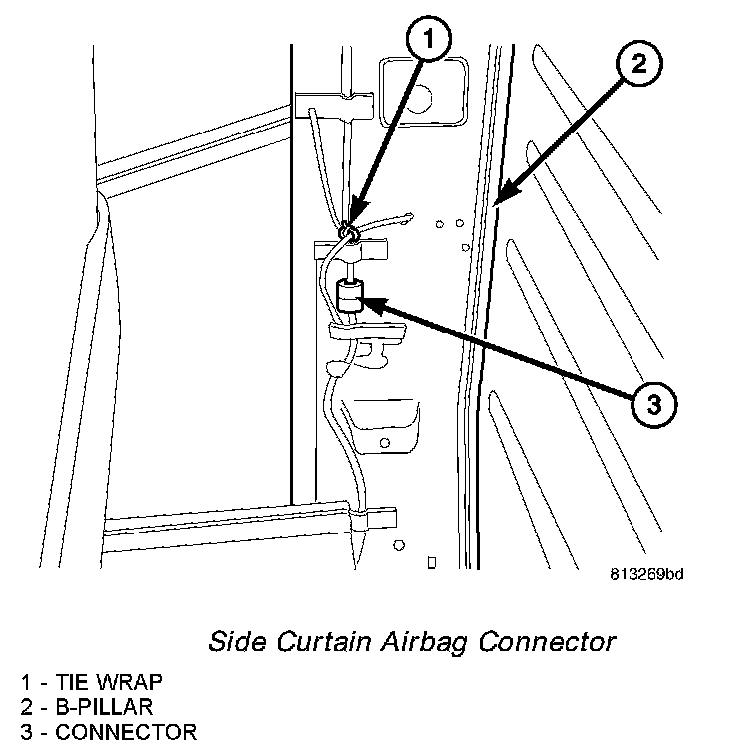 1
2
3
813269bd

Side Curtain Airbag Connector

1 - TIE WRAP
2 - B-PILLAR
3 - CONNECTOR