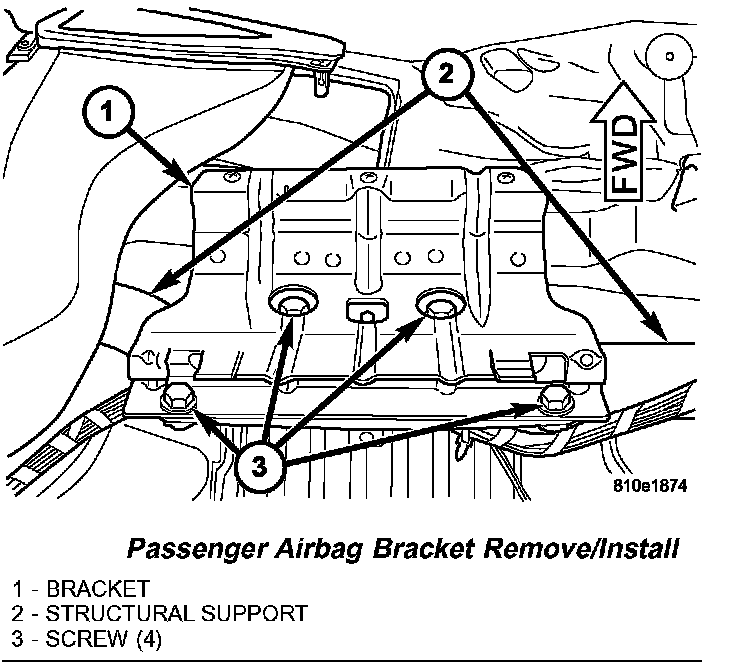 1

2

FWD

3

810e1874

Passenger Airbag Bracket Remove/Install

1 - BRACKET
2 - STRUCTURAL SUPPORT
3 - SCREW (4)