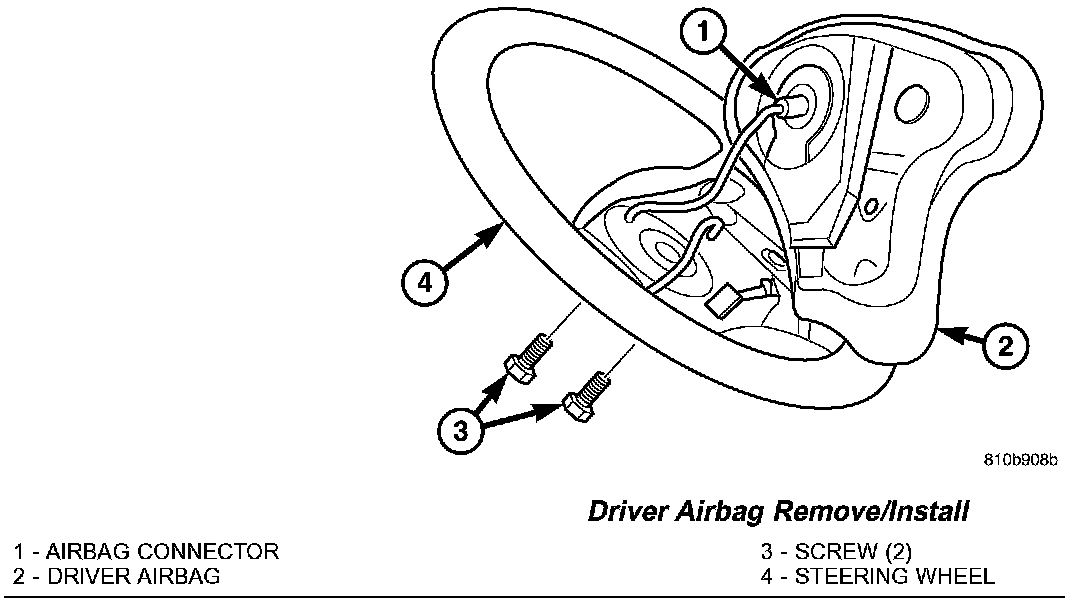 1

4

2

3

810b908b

Driver Airbag Remove/Install

1 - AIRBAG CONNECTOR
2 - DRIVER AIRBAG

3 - SCREW (2)
4 - STEERING WHEEL