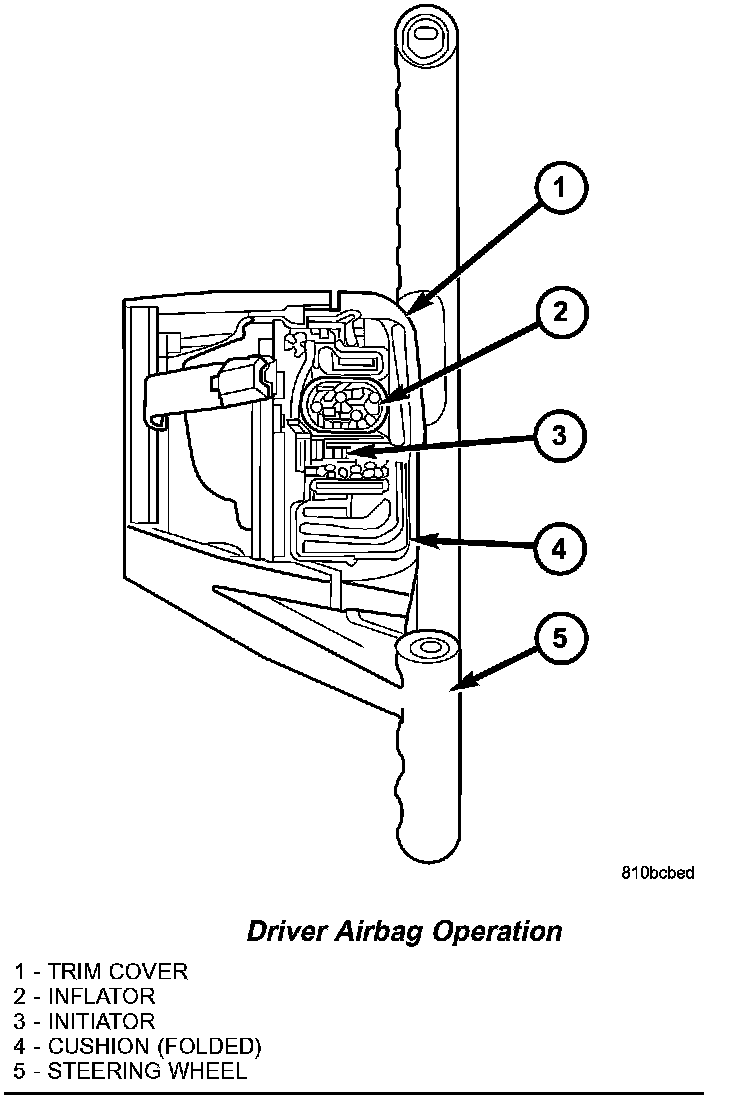 1
2
3
4
5

810bcbed

Driver Airbag Operation

1 - TRIM COVER
2 - INFLATOR
3 - INITIATOR
4 - CUSHION (FOLDED)
5 - STEERING WHEEL