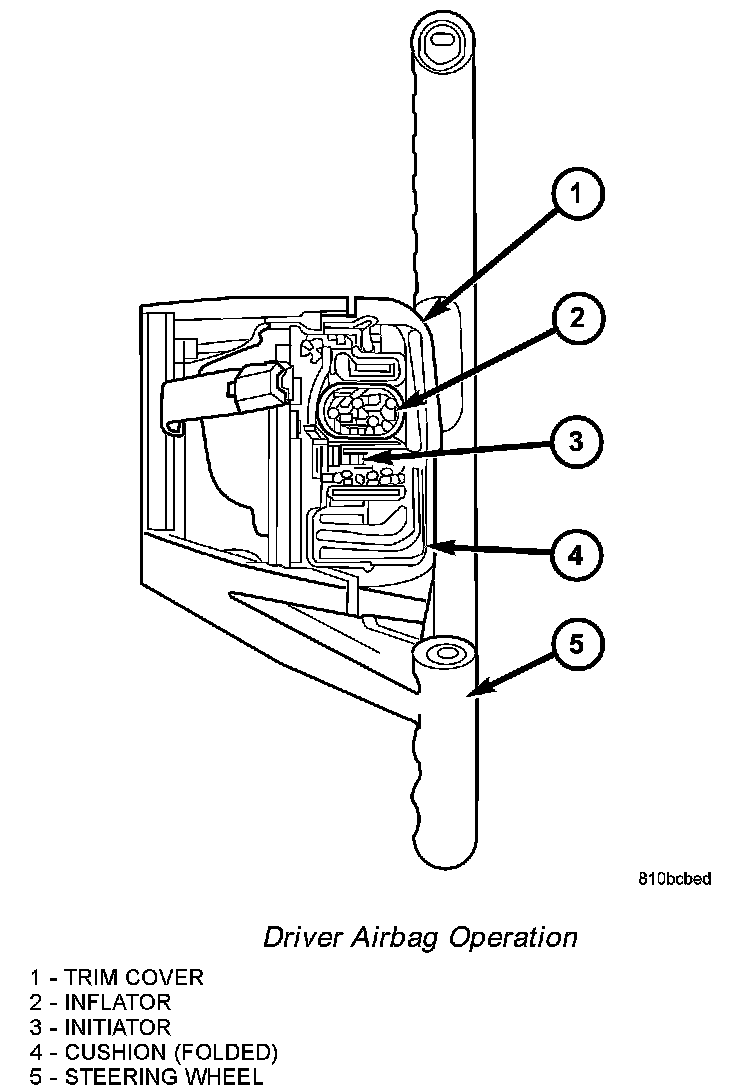 1
2
3
4
5

810bcbed

Driver Airbag Operation

1 - TRIM COVER
2 - INFLATOR
3 - INITIATOR
4 - CUSHION (FOLDED)
5 - STEERING WHEEL