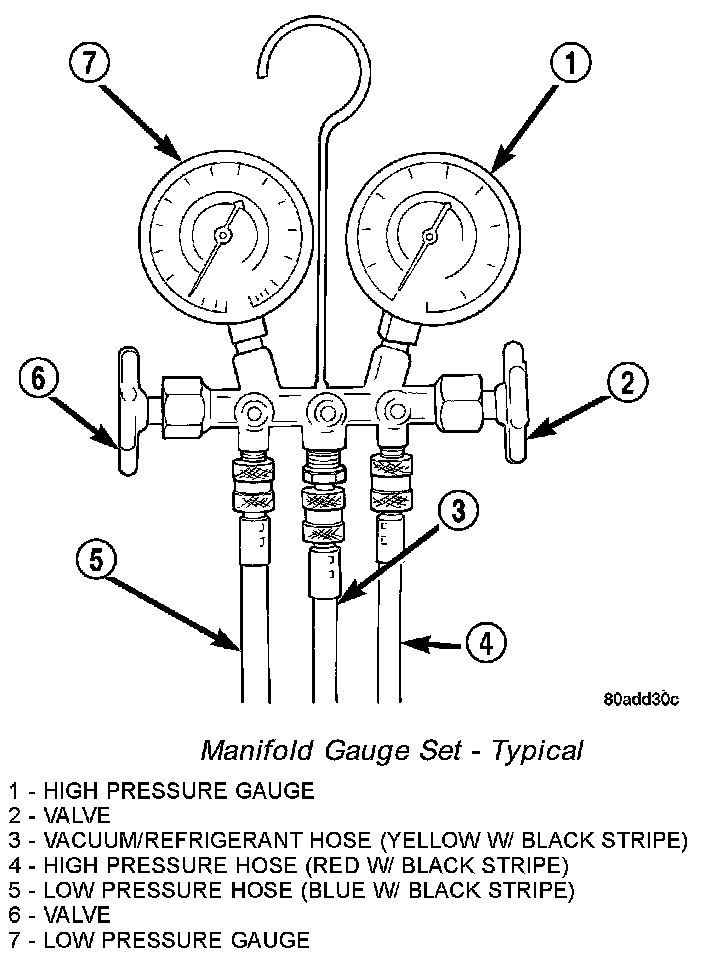 7

1

6

2

3

5

4

80add30c

Manifold Gauge Set - Typical

1 - HIGH PRESSURE GAUGE
2 - VALVE
3 - VACUUM/REFRIGERANT HOSE (YELLOW W/ BLACK STRIPE)
4 - HIGH PRESSURE HOSE (RED W/ BLACK STRIPE)
5 - LOW PRESSURE HOSE (BLUE W/ BLACK STRIPE)
6 - VALVE
7 - LOW PRESSURE GAUGE