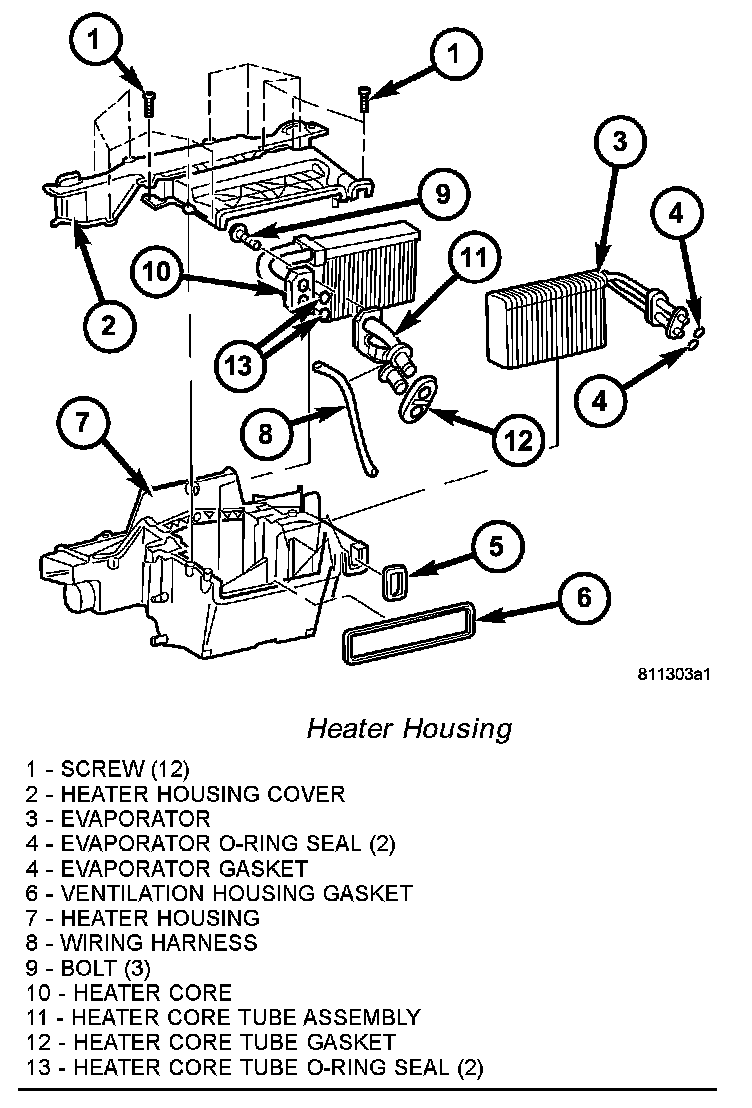 1
1
3
9
4
10
11
2
13
4
8
12
7
5
6
811303a1

Heater Housing

1 - SCREW (12)
2 - HEATER HOUSING COVER
3 - EVAPORATOR
4 - EVAPORATOR O-RING SEAL (2)
4 - EVAPORATOR GASKET
6 - VENTILATION HOUSING GASKET
7 - HEATER HOUSING
8 - WIRING HARNESS
9 - BOLT (3)
10 - HEATER CORE
11 - HEATER CORE TUBE ASSEMBLY
12 - HEATER CORE TUBE GASKET
13 - HEATER CORE TUBE O-RING SEAL (2)