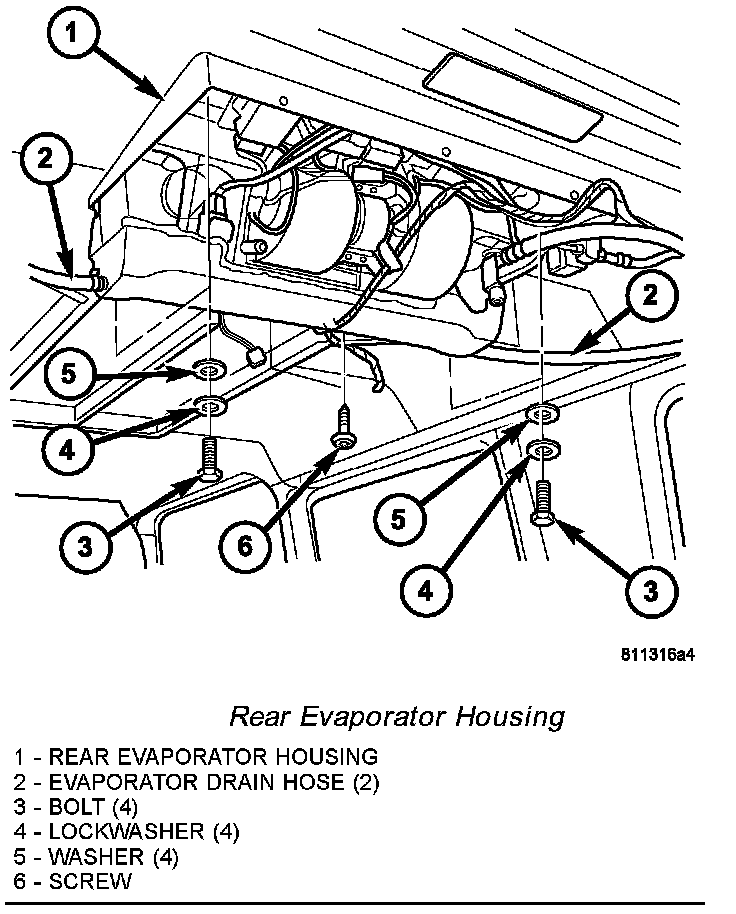 1
2
2
5
4
3
6
5
4
3

811316a4

Rear Evaporator Housing

1 - REAR EVAPORATOR HOUSING
2 - EVAPORATOR DRAIN HOSE (2)
3 - BOLT (4)
4 - LOCKWASHER (4)
5 - WASHER (4)
6 - SCREW