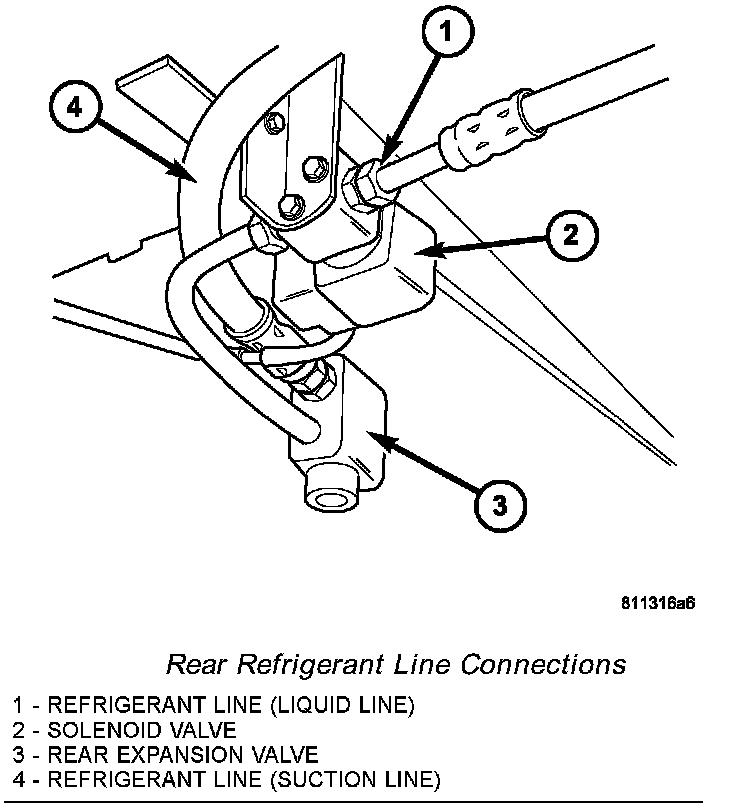 1

4

2

3

811316a6

Rear Refrigerant Line Connections

1 - REFRIGERANT LINE (LIQUID LINE)
2 - SOLENOID VALVE
3 - REAR EXPANSION VALVE
4 - REFRIGERANT LINE (SUCTION LINE)