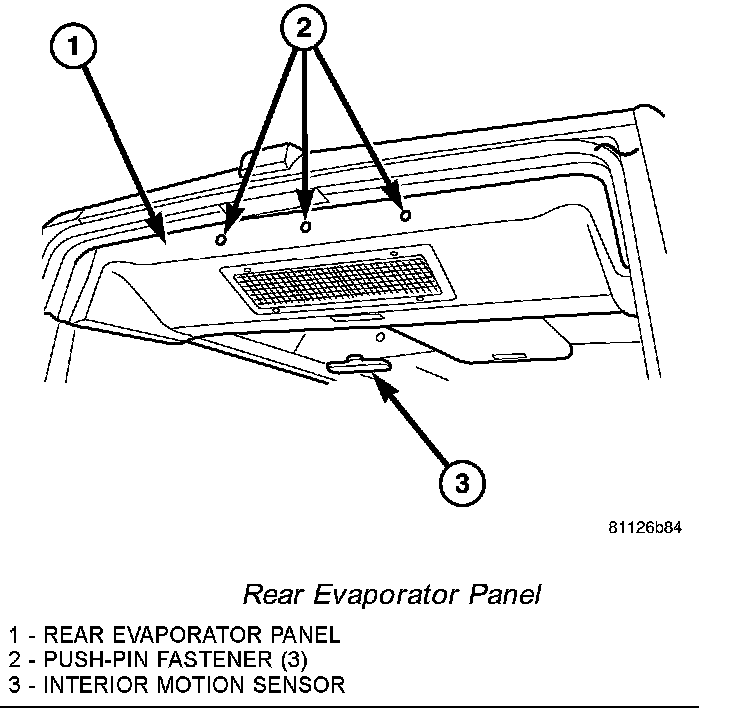 1

2

3

81126b84

Rear Evaporator Panel

1 - REAR EVAPORATOR PANEL
2 - PUSH-PIN FASTENER (3)
3 - INTERIOR MOTION SENSOR