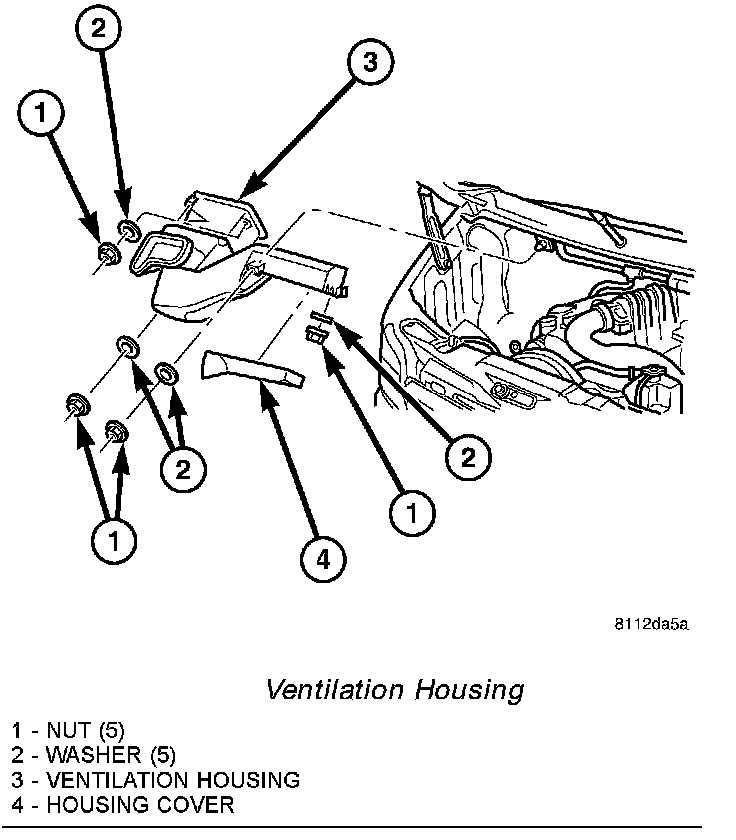 2

3

1

2

2

1

1

4

8112da5a

Ventilation Housing

1 - NUT (5)
2 - WASHER (5)
3 - VENTILATION HOUSING
4 - HOUSING COVER