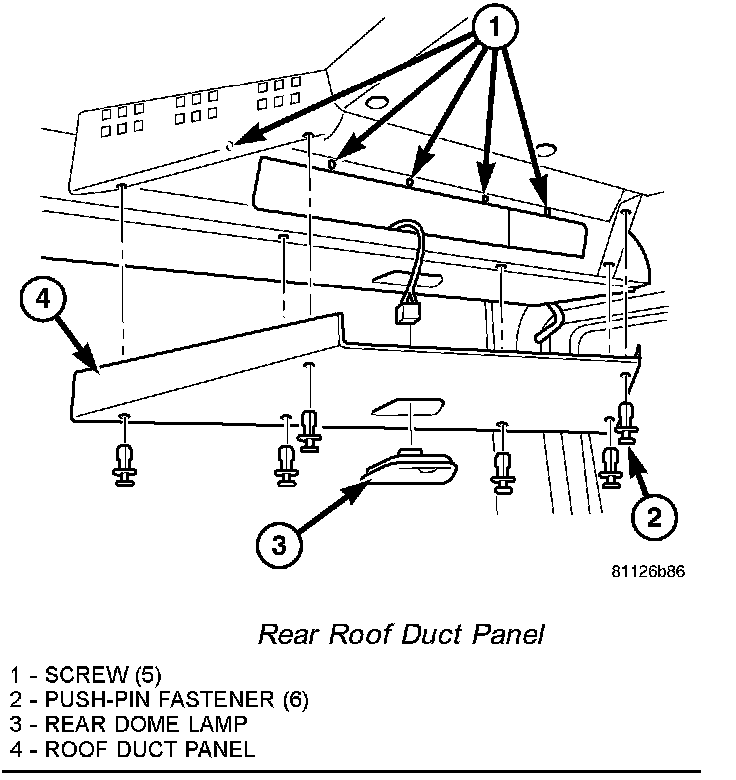 1

4

2

3

81126b86

Rear Roof Duct Panel

1 - SCREW (5)
2 - PUSH-PIN FASTENER (6)
3 - REAR DOME LAMP
4 - ROOF DUCT PANEL