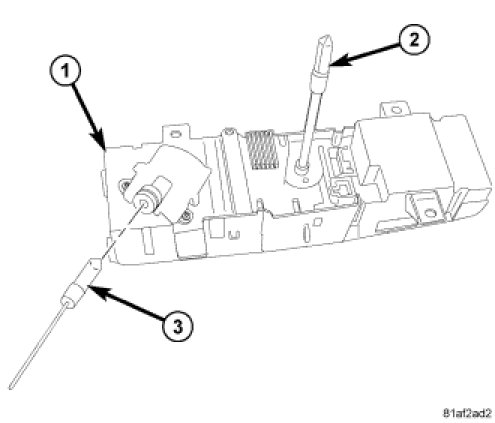 1
2
3
81af2ad2