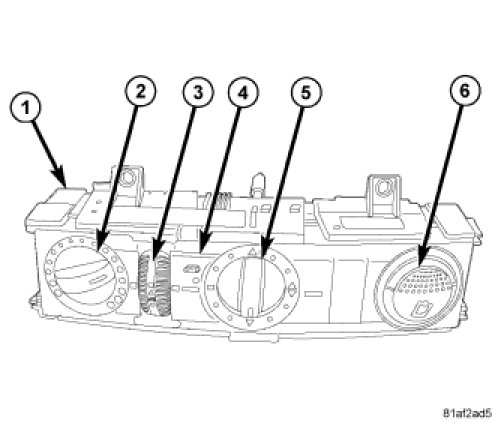 1
2
3
4
5
6
81af2ad5