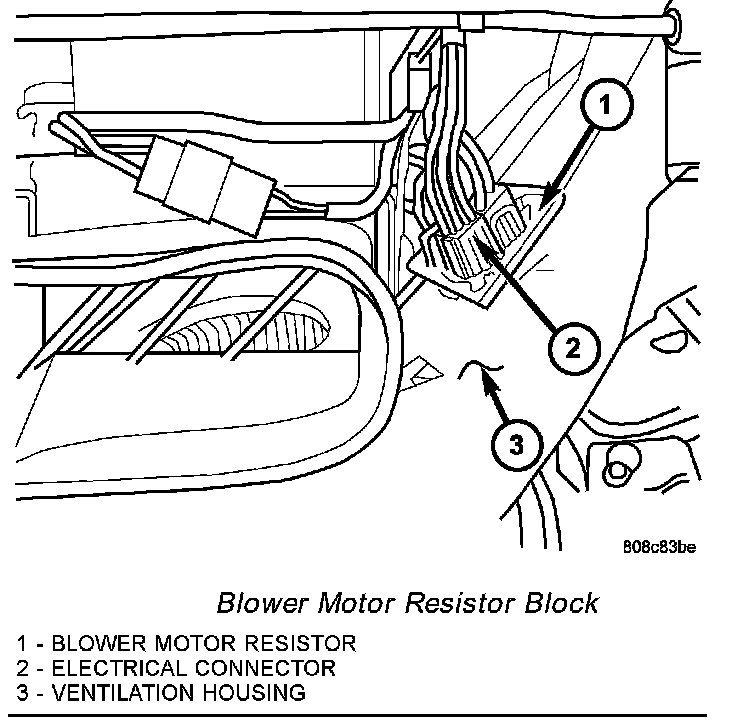 1
2
3
808c83be

Blower Motor Resistor Block

1 - BLOWER MOTOR RESISTOR
2 - ELECTRICAL CONNECTOR
3 - VENTILATION HOUSING