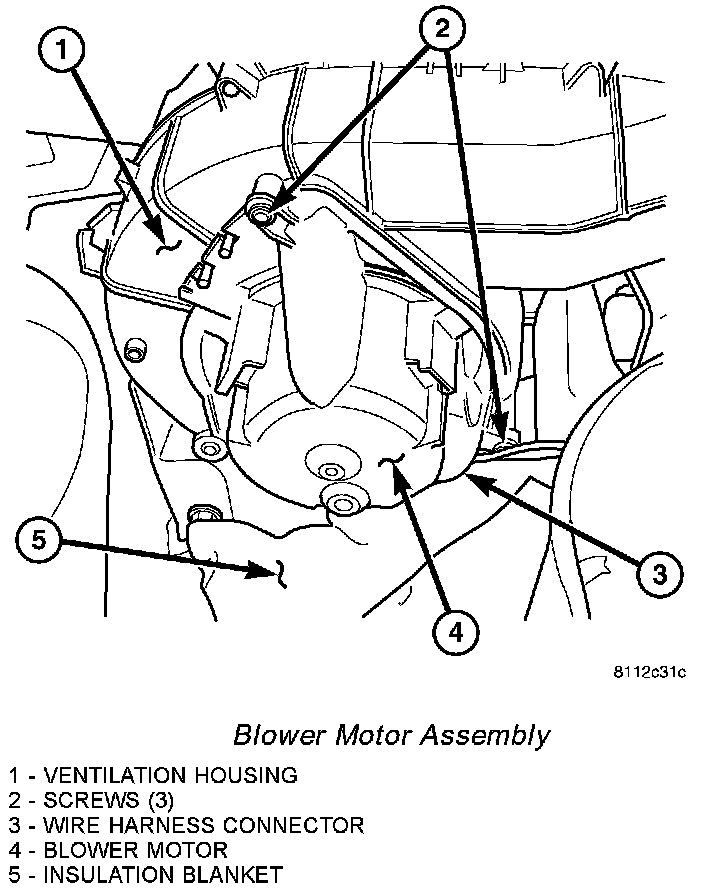 1
2
5
4
3

8112c31c

Blower Motor Assembly

1 - VENTILATION HOUSING
2 - SCREWS (3)
3 - WIRE HARNESS CONNECTOR
4 - BLOWER MOTOR
5 - INSULATION BLANKET