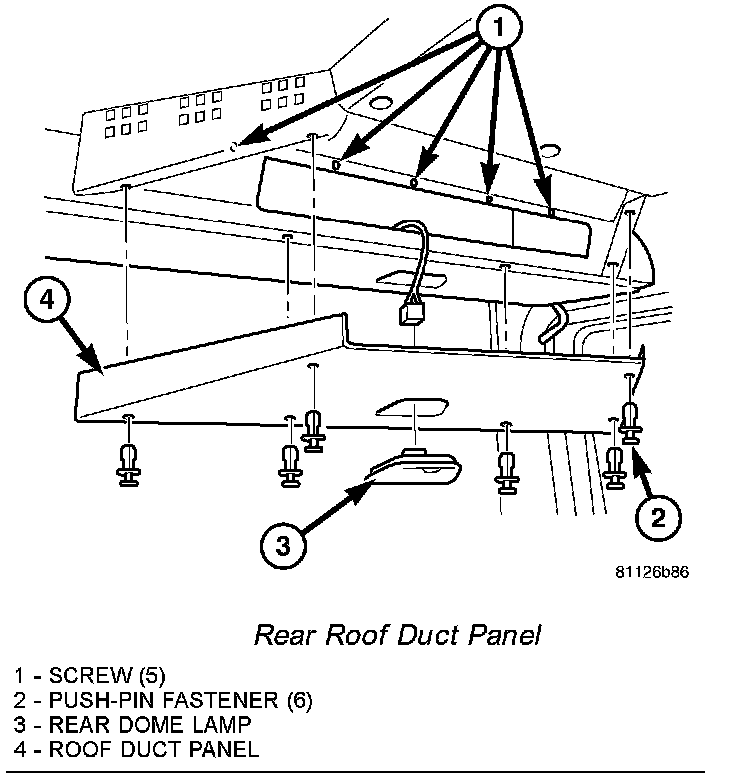 1

4

2

3

81126b86

Rear Roof Duct Panel

1 - SCREW (5)
2 - PUSH-PIN FASTENER (6)
3 - REAR DOME LAMP
4 - ROOF DUCT PANEL