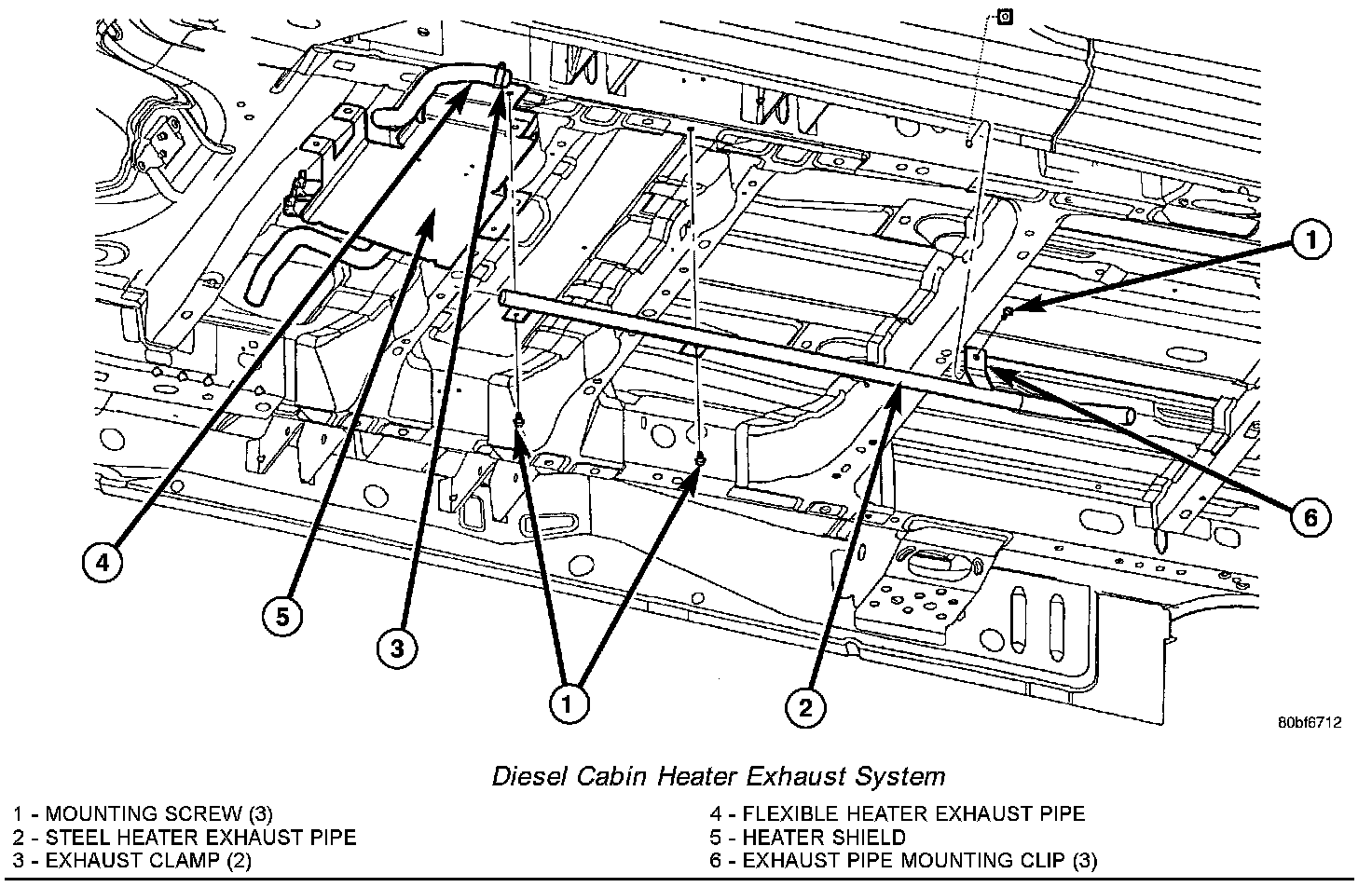 1

6

4

5

3

1

2

80bf6712

Diesel Cabin Heater Exhaust System

1 - MOUNTING SCREW (3)
2 - STEEL HEATER EXHAUST PIPE
3 - EXHAUST CLAMP (2)

4 - FLEXIBLE HEATER EXHAUST PIPE
5 - HEATER SHIELD
6 - EXHAUST PIPE MOUNTING CLIP (3)