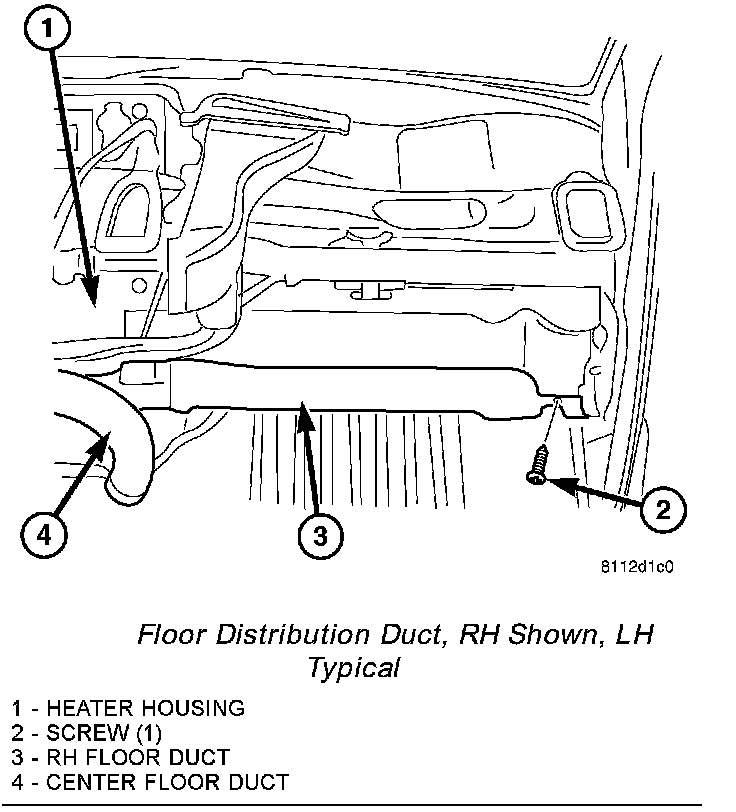 1

4

3

2

8112d1c0

Floor Distribution Duct, RH Shown, LH Typical

1 - HEATER HOUSING
2 - SCREW (1)
3 - RH FLOOR DUCT
4 - CENTER FLOOR DUCT