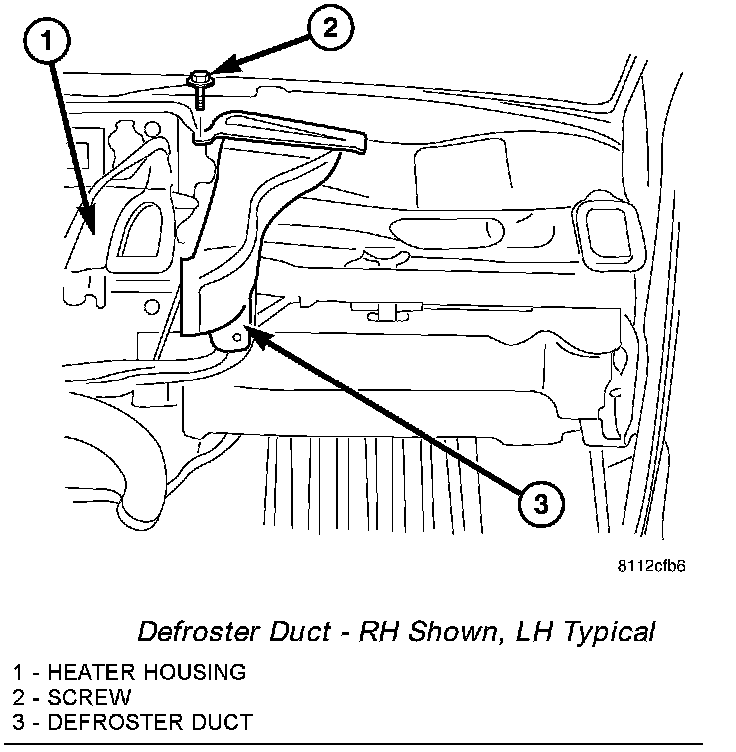 1
2
3
8112cfb6

Defroster Duct - RH Shown, LH Typical

1 - HEATER HOUSING
2 - SCREW
3 - DEFROSTER DUCT