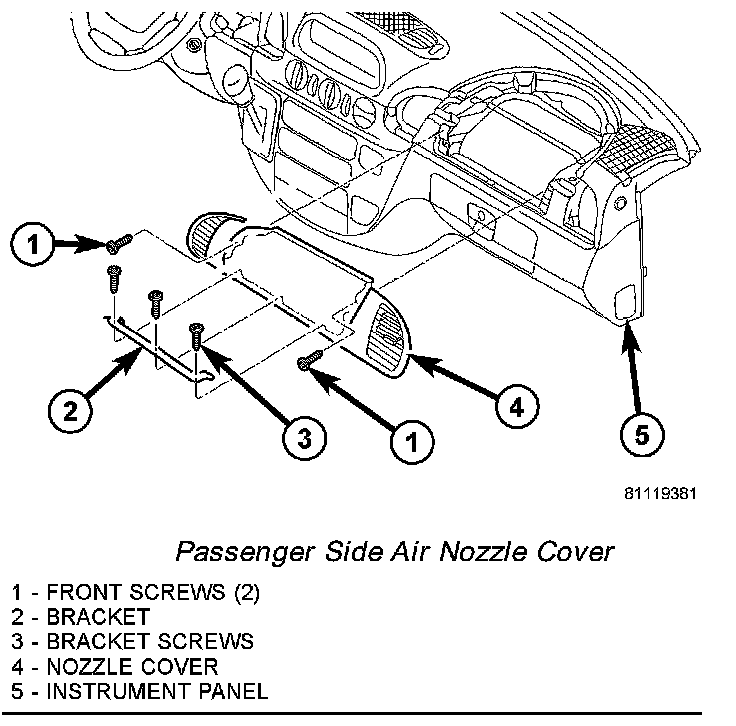 1

2

3

1

4

5

81119381

Passenger Side Air Nozzle Cover

1 - FRONT SCREWS (2)
2 - BRACKET
3 - BRACKET SCREWS
4 - NOZZLE COVER
5 - INSTRUMENT PANEL