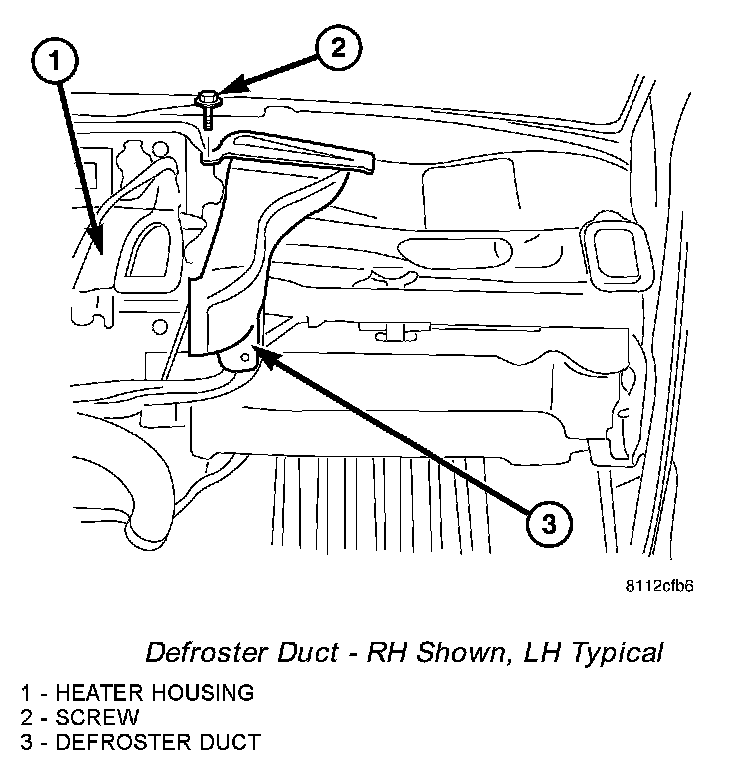 1

2

3

8112cfb6

Defroster Duct - RH Shown, LH Typical

1 - HEATER HOUSING
2 - SCREW
3 - DEFROSTER DUCT