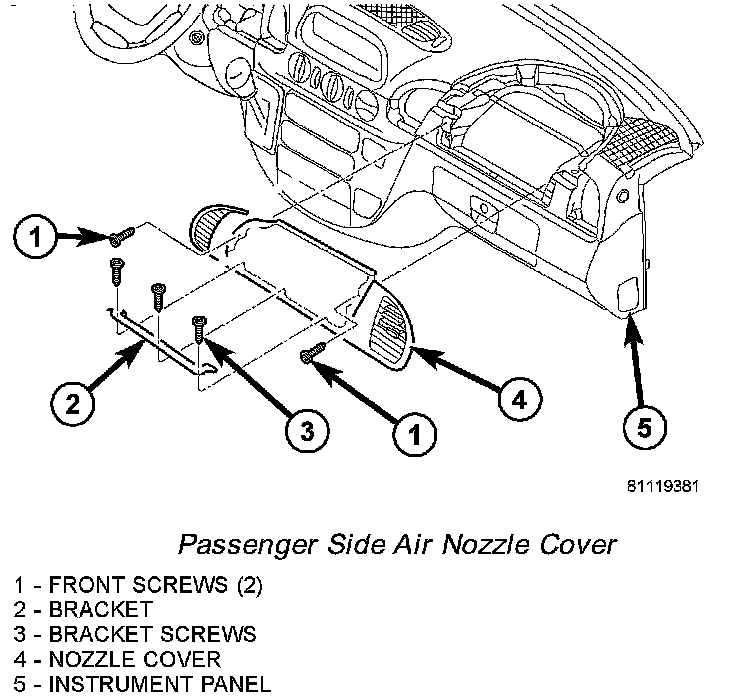 1

2

3

1

4

5

81119381

Passenger Side Air Nozzle Cover

1 - FRONT SCREWS (2)
2 - BRACKET
3 - BRACKET SCREWS
4 - NOZZLE COVER
5 - INSTRUMENT PANEL