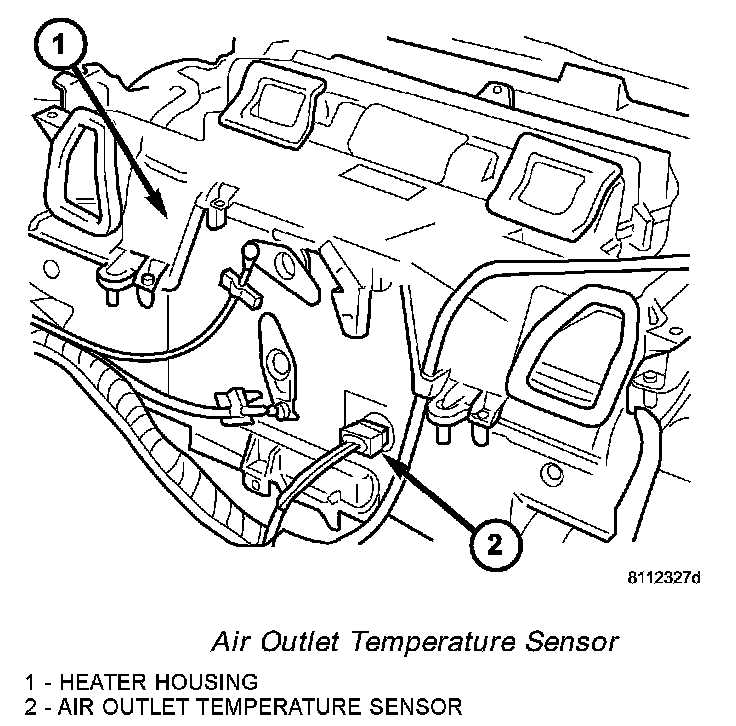 1

2

8112327d

Air Outlet Temperature Sensor

1 - HEATER HOUSING
2 - AIR OUTLET TEMPERATURE SENSOR