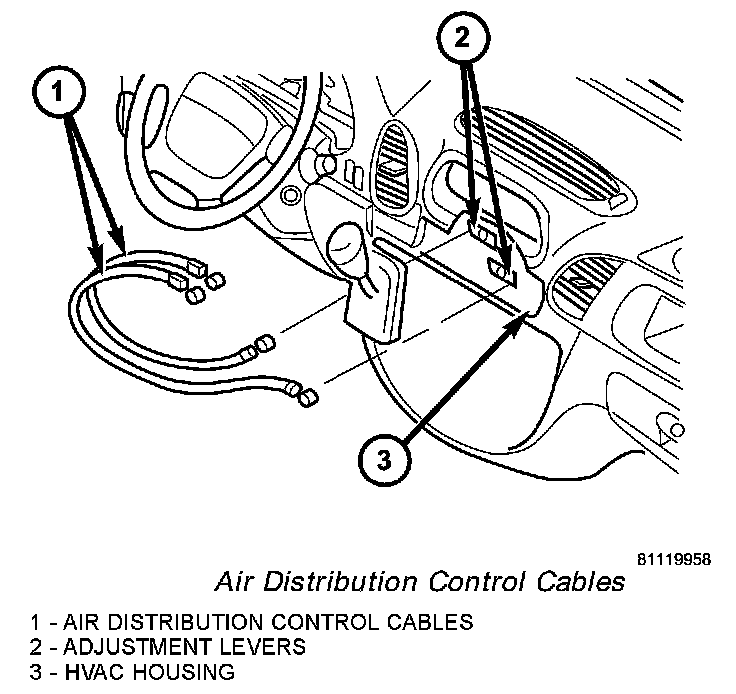 1

2

3

81119958

Air Distribution Control Cables

1 - AIR DISTRIBUTION CONTROL CABLES
2 - ADJUSTMENT LEVERS
3 - HVAC HOUSING