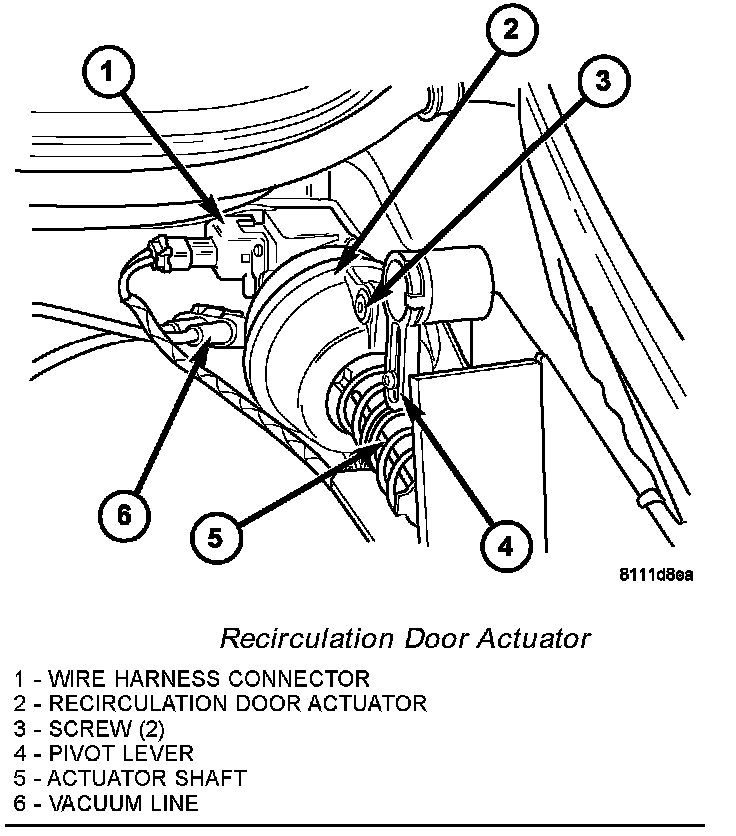 1
2
3
6
5
4
8111d8ea

Recirculation Door Actuator

1 - WIRE HARNESS CONNECTOR
2 - RECIRCULATION DOOR ACTUATOR
3 - SCREW (2)
4 - PIVOT LEVER
5 - ACTUATOR SHAFT
6 - VACUUM LINE