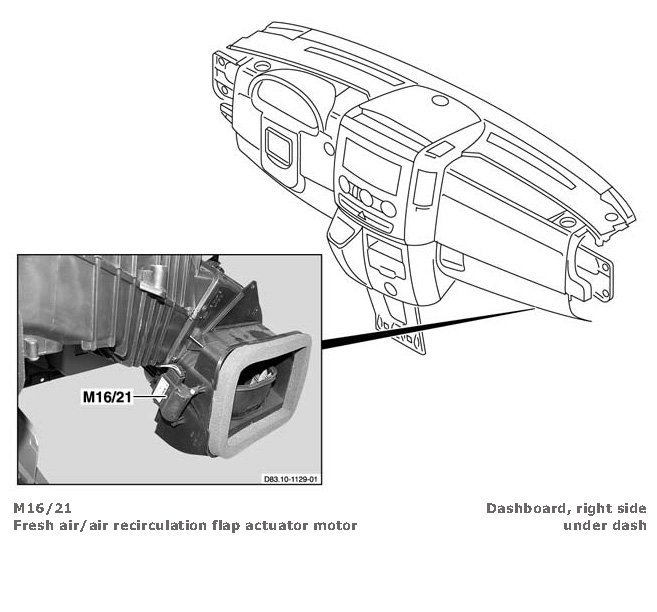 M16/21

D83.10-1129-01

M16/21
Fresh air/air recirculation flap actuator motor

Dashboard, right side
under dash