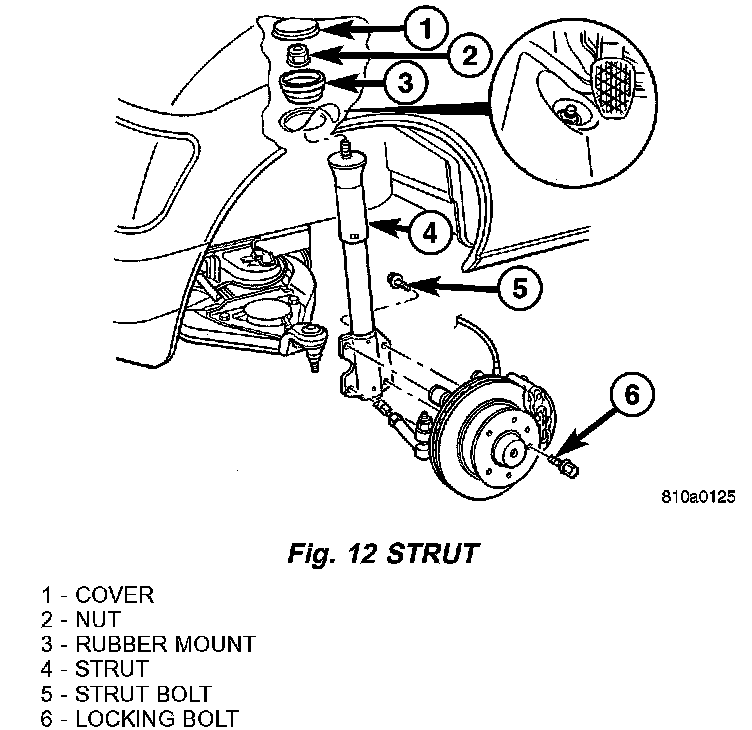 1
2
3
4
5
6

810a0125

Fig. 12 STRUT

1 - COVER
2 - NUT
3 - RUBBER MOUNT
4 - STRUT
5 - STRUT BOLT
6 - LOCKING BOLT