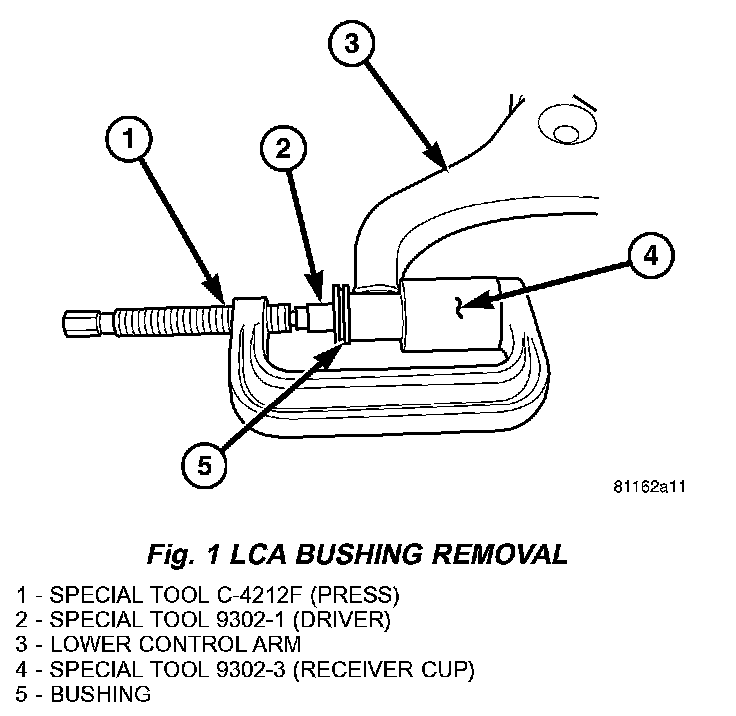 3

1

2

4

5

81162a11

Fig. 1 LCA BUSHING REMOVAL

1 - SPECIAL TOOL C-4212F (PRESS)
2 - SPECIAL TOOL 9302-1 (DRIVER)
3 - LOWER CONTROL ARM
4 - SPECIAL TOOL 9302-3 (RECEIVER CUP)
5 - BUSHING