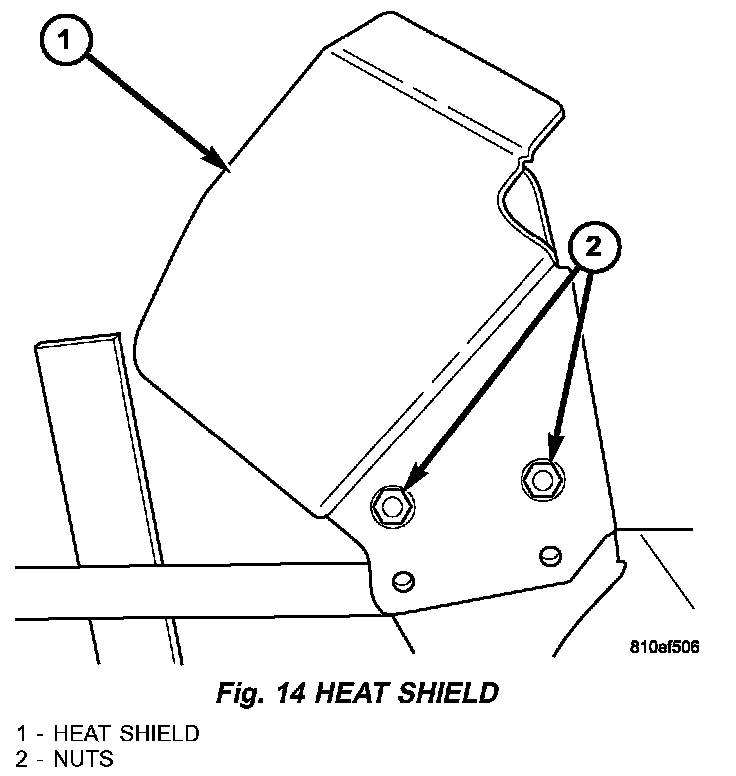 1

2

810af506

Fig. 14 HEAT SHIELD

1 - HEAT SHIELD
2 - NUTS