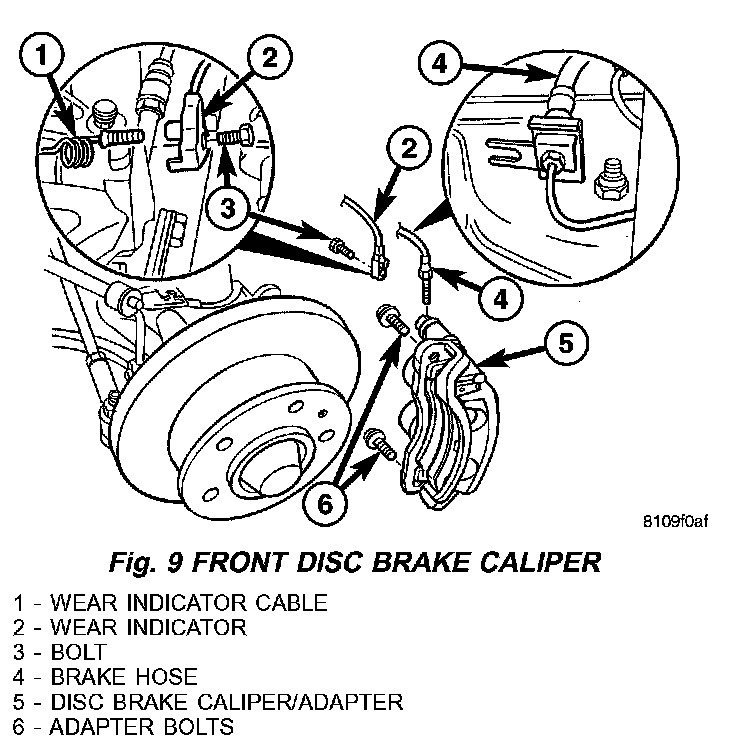 1
2
4
2
3
4
5
6
8109f0af

Fig. 9 FRONT DISC BRAKE CALIPER

1 - WEAR INDICATOR CABLE
2 - WEAR INDICATOR
3 - BOLT
4 - BRAKE HOSE
5 - DISC BRAKE CALIPER/ADAPTER
6 - ADAPTER BOLTS