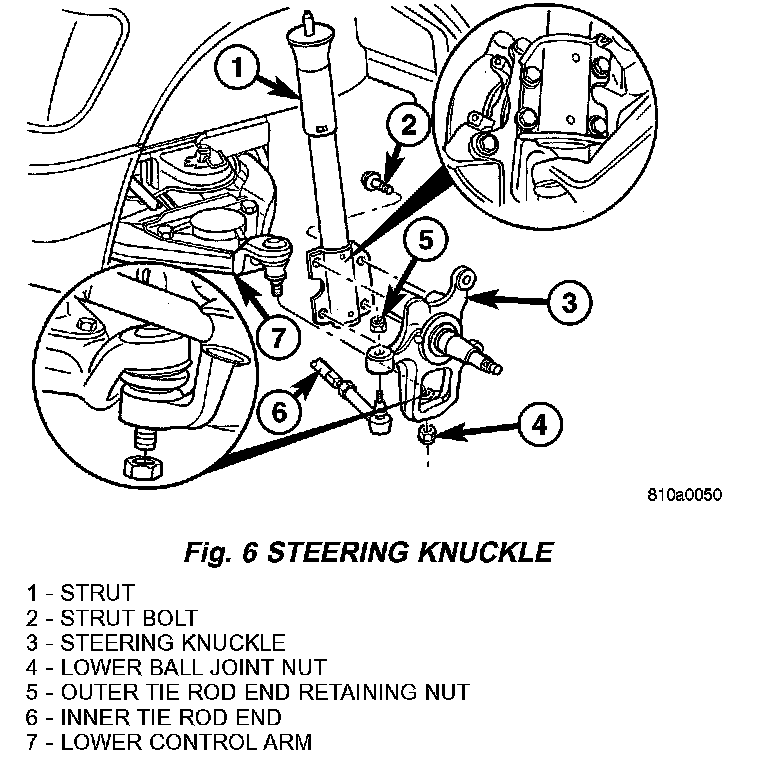 1

2

5

3

7

6

4

810a0050

Fig. 6 STEERING KNUCKLE

1 - STRUT
2 - STRUT BOLT
3 - STEERING KNUCKLE
4 - LOWER BALL JOINT NUT
5 - OUTER TIE ROD END RETAINING NUT
6 - INNER TIE ROD END
7 - LOWER CONTROL ARM