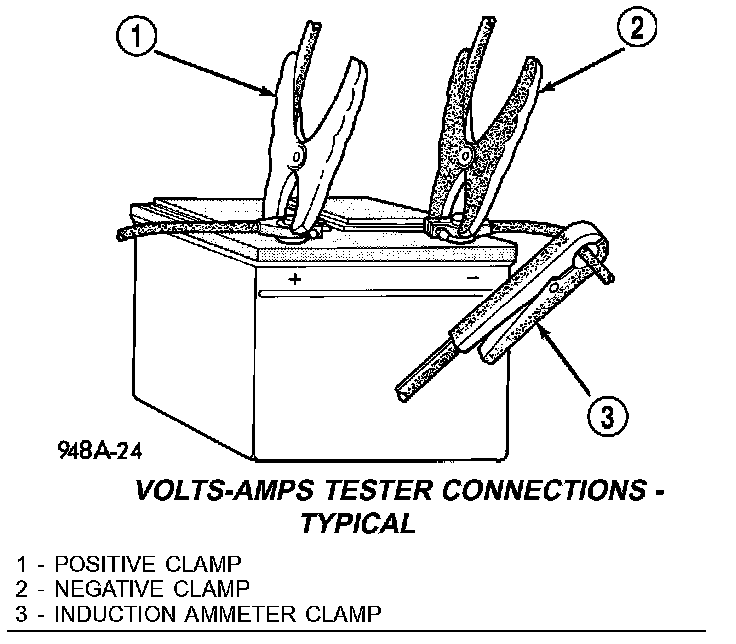 1

2

+

−

3

948A-24

VOLTS-AMPS TESTER CONNECTIONS - TYPICAL

1 - POSITIVE CLAMP
2 - NEGATIVE CLAMP
3 - INDUCTION AMMETER CLAMP