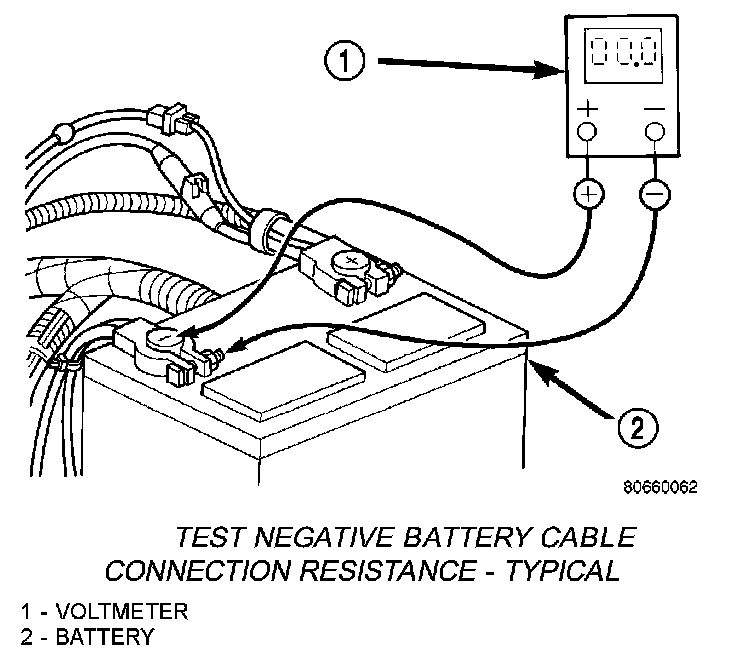 1

00.0

+ −

+ −

2

80660062

TEST NEGATIVE BATTERY CABLE CONNECTION RESISTANCE - TYPICAL

1 - VOLTMETER
2 - BATTERY