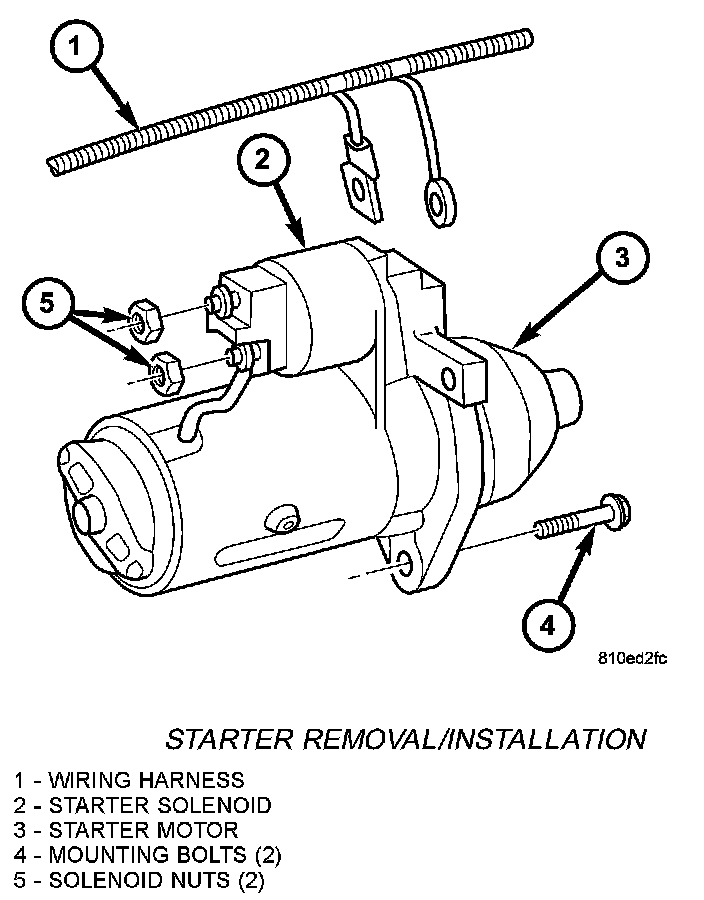 1
2
3
5
4
810ed2fc

STARTER REMOVAL/INSTALLATION

1 - WIRING HARNESS
2 - STARTER SOLENOID
3 - STARTER MOTOR
4 - MOUNTING BOLTS (2)
5 - SOLENOID NUTS (2)