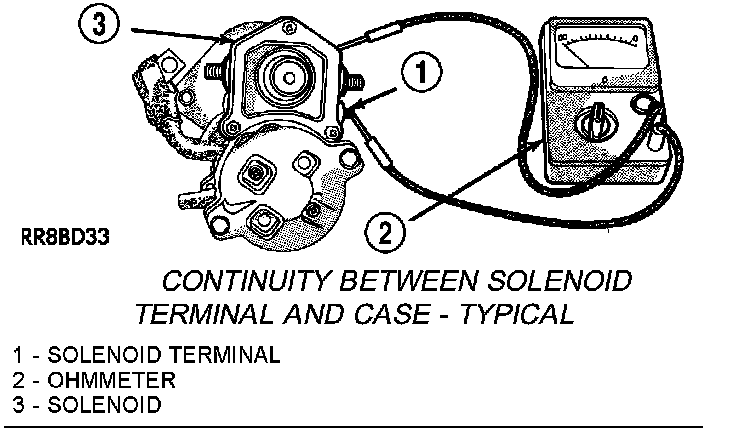 3

1

2

RR8BD33

CONTINUITY BETWEEN SOLENOID TERMINAL AND CASE - TYPICAL

1 - SOLENOID TERMINAL
2 - OHMMETER
3 - SOLENOID