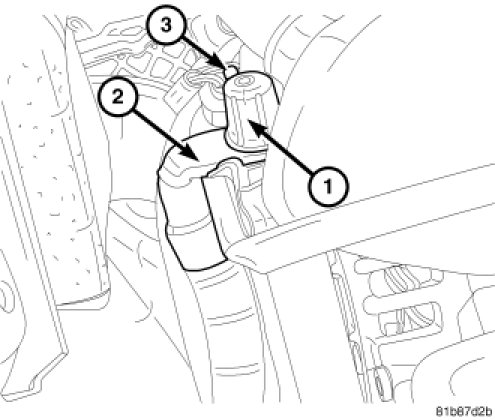 3
2
1
81b87d2b