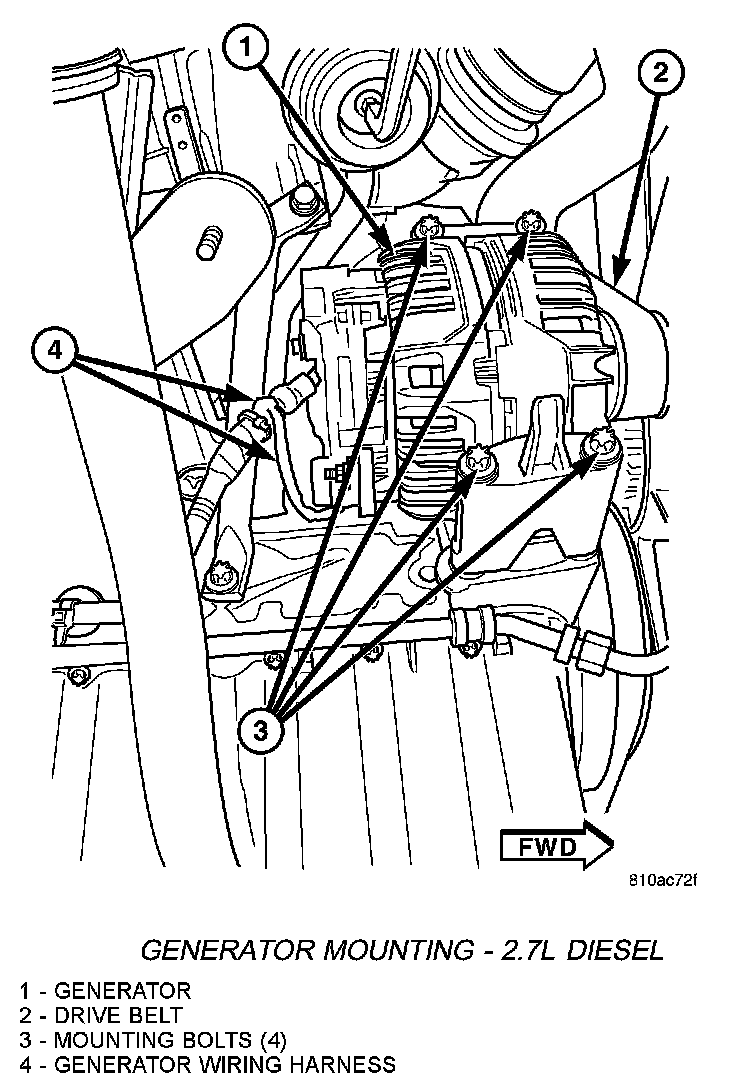 1
2
4
3
FWD
810ac72f

GENERATOR MOUNTING - 2.7L DIESEL

1 - GENERATOR
2 - DRIVE BELT
3 - MOUNTING BOLTS (4)
4 - GENERATOR WIRING HARNESS